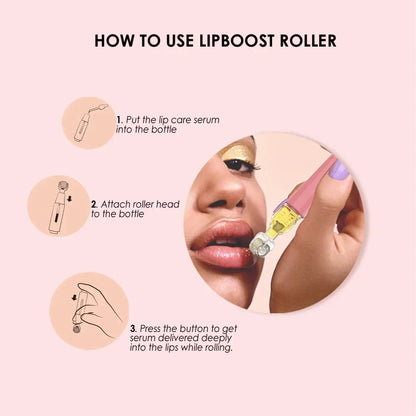 HOW TO USE LIPBOOST ROLLER

1. Put the lip care serum into the bottle

2. Attach roller head to the bottle

3. Press the button to get serum delivered deeply into the lips while rolling.